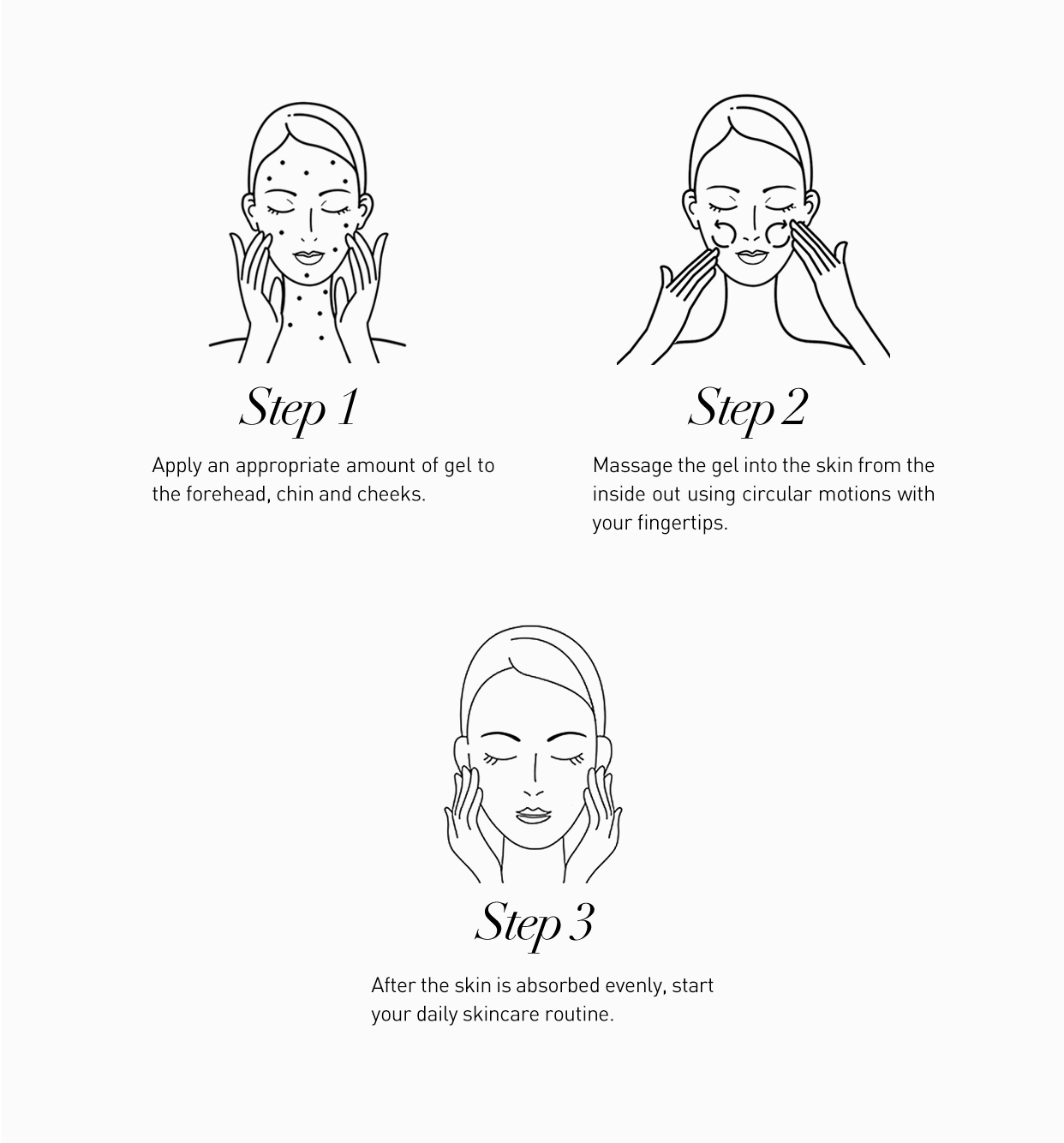 Step 1

Apply an appropriate amount of gel to the forehead, chin and cheeks.

Step 2

Massage the gel into the skin from the inside out using circular motions with your fingertips.

Step 3

After the skin is absorbed evenly, start your daily skincare routine.