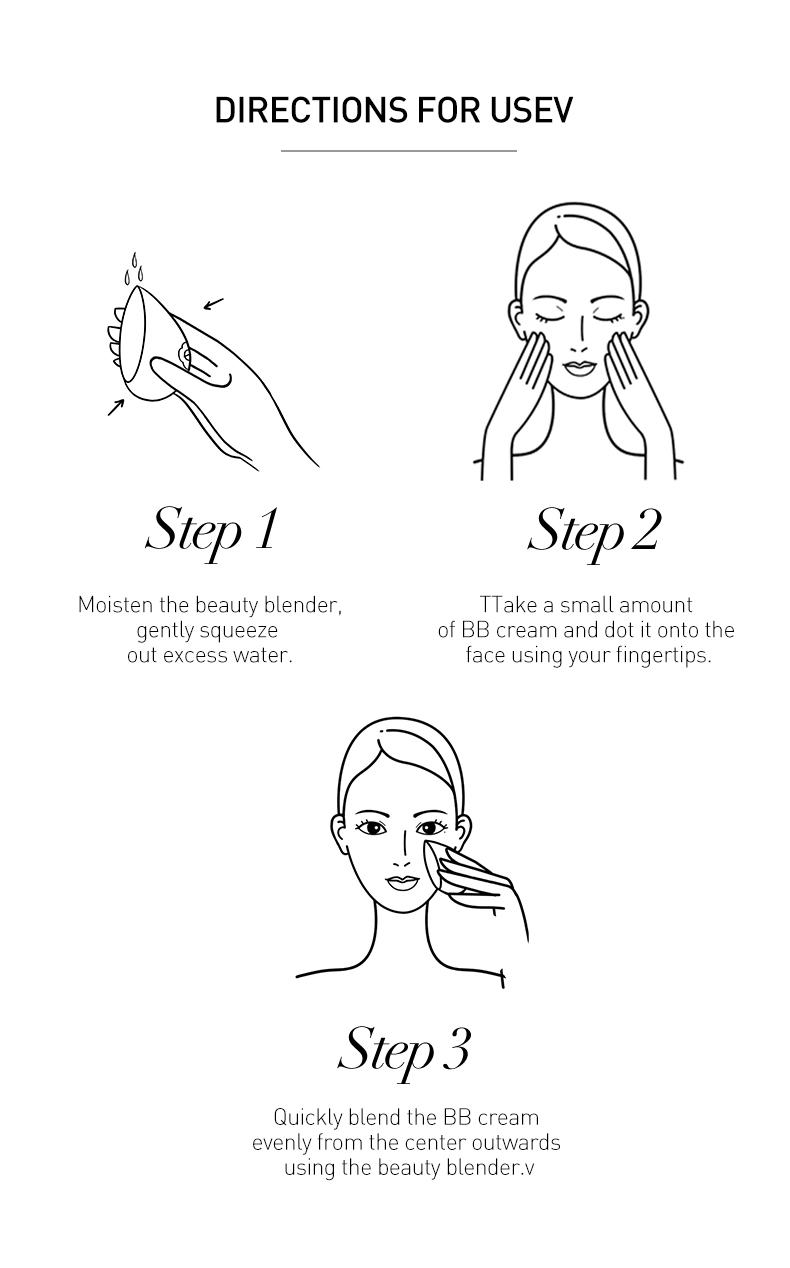 DIRECTIONS FOR USEV

Step 1

Moisten the beauty blender, gently squeeze out excess water.

Step 2

TTake a small amount of BB cream and dot it onto the face using your fingertips.

Step 3

Quickly blend the BB cream evenly from the center outwards using the beauty blender.v