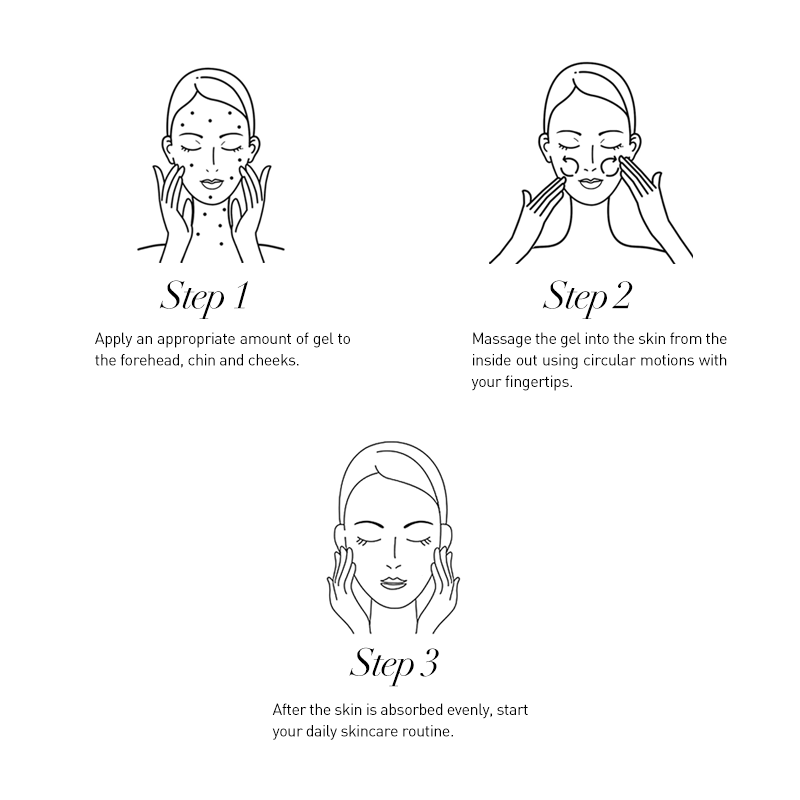 Step 1

Apply an appropriate amount of gel to the forehead, chin and cheeks.

Step 2

Massage the gel into the skin from the inside out using circular motions with your fingertips.

Step 3

After the skin is absorbed evenly, start your daily skincare routine.