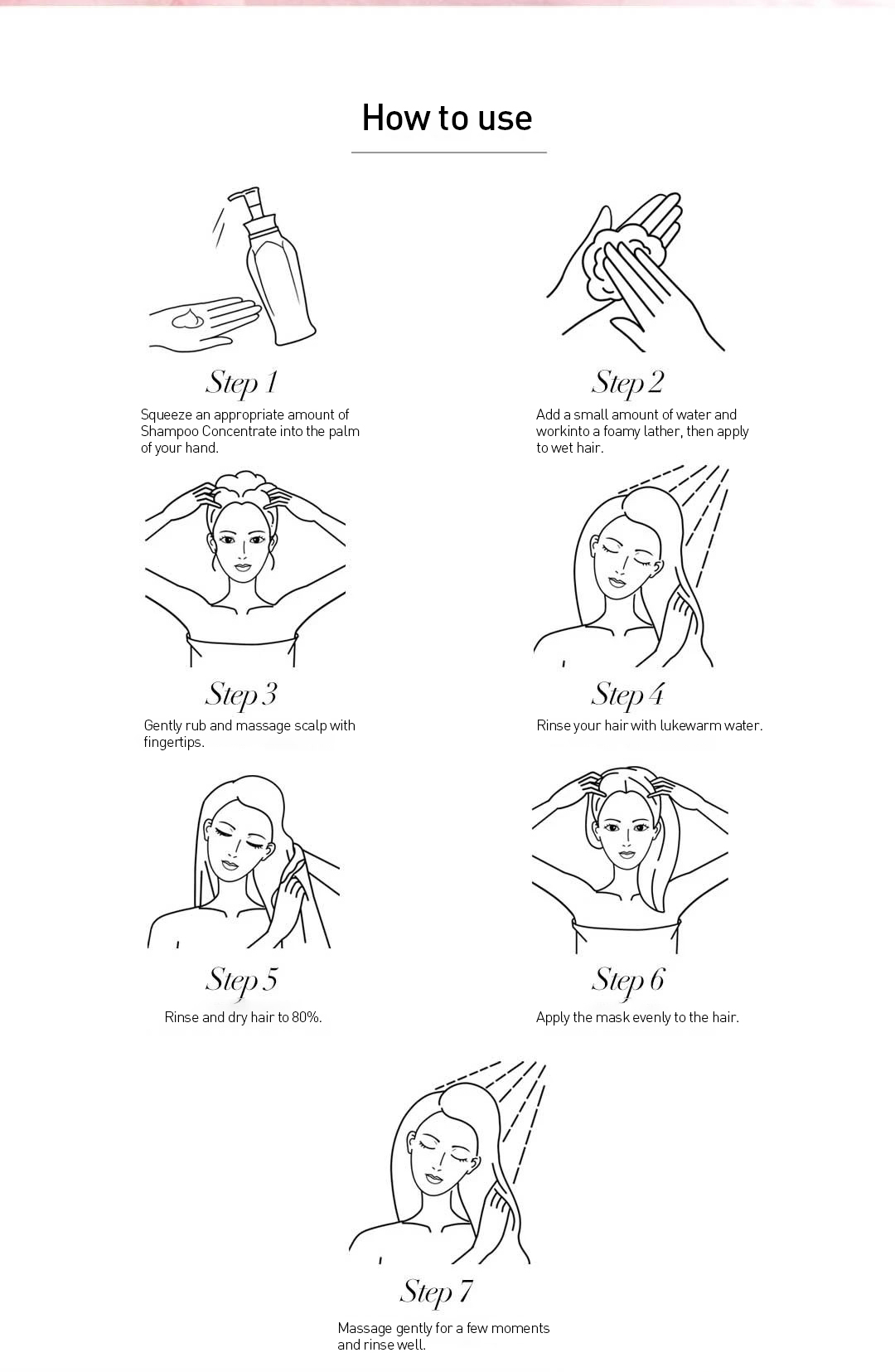 How to use

Step 1

Squeeze an appropriate amount of Shampoo Concentrate into the palm of your hand.

Step 2

Add a small amount of water and workinto a foamy lather, then apply to wet hair.

Step 3

Gently rub and massage scalp with fingertips.

Step 4

Rinse your hair with lukewarm water.

Step 5

Rinse and dry hair to 80%.

Step 6

Apply the mask evenly to the hair.

Step 7

Massage gently for a few moments and rinse well.